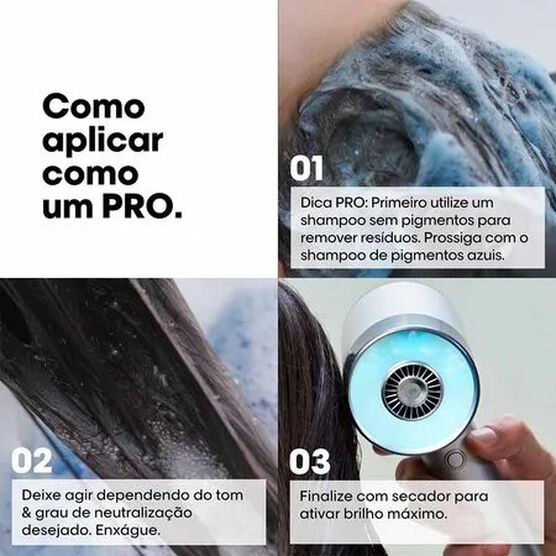 Como aplicar como um PRO.

01

Dica PRO: Primeiro utilize um shampoo sem pigmentos para remover resíduos. Prossiga com o shampoo de pigmentos azuis.

02

Deixe agir dependendo do tom & grau de neutralização desejado. Enxágue.

03

Finalize com secador para ativar brilho máximo.